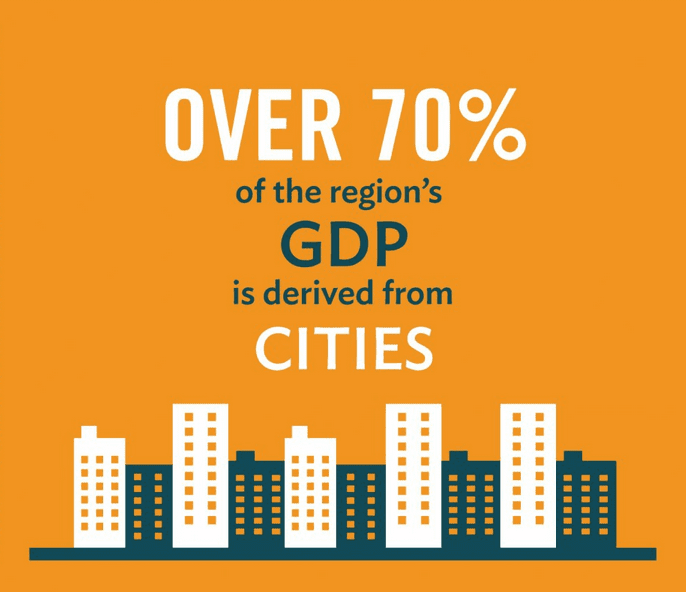 OVER 70%
of the region's
GDP
is derived from
CITIES